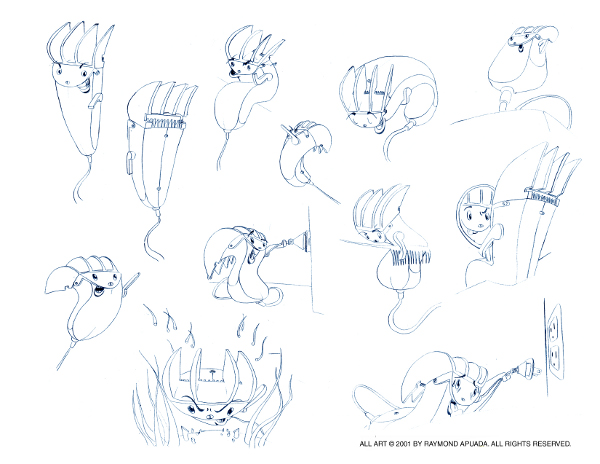 ALL ART © 2001 BY RAYMOND APUADA. ALL RIGHTS RESERVED.